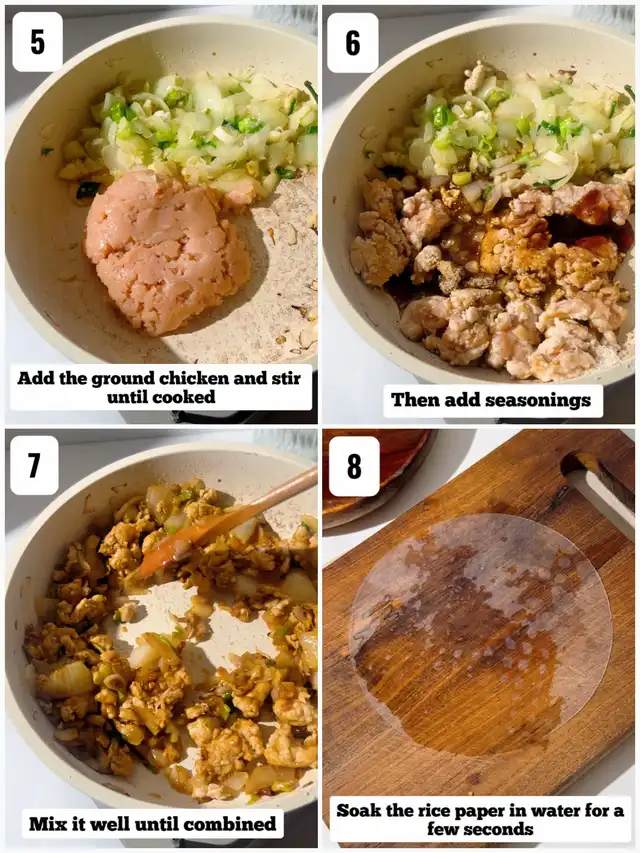 5

Add the ground chicken and stir until cooked

6

Then add seasonings

7

Mix it well until combined

8

Soak the rice paper in water for a few seconds